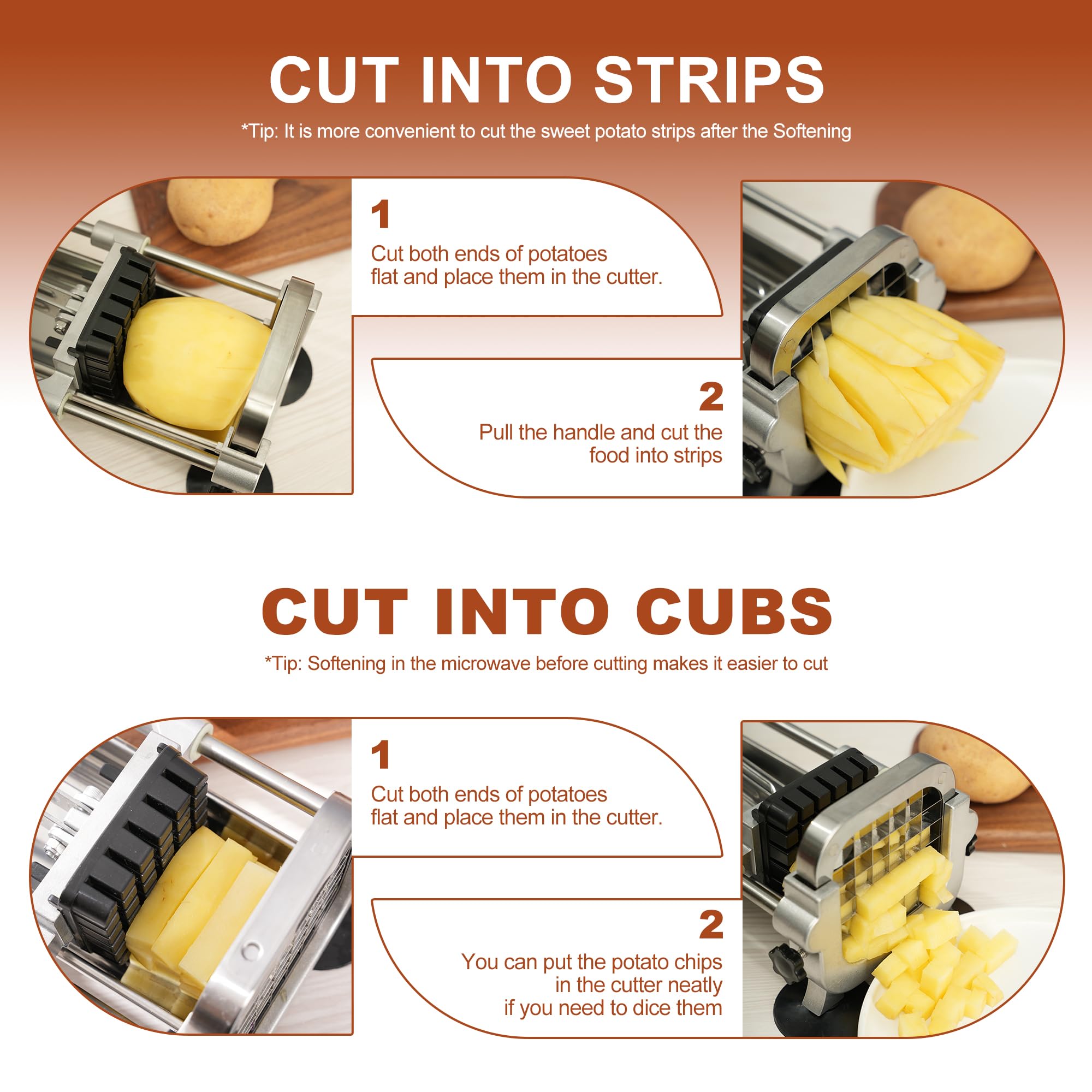 CUT INTO STRIPS

*Tip: It is more convenient to cut the sweet potato strips after the Softening

1

Cut both ends of potatoes flat and place them in the cutter.

2

Pull the handle and cut the food into strips

CUT INTO CUBS

*Tip: Softening in the microwave before cutting makes it easier to cut

1

Cut both ends of potatoes flat and place them in the cutter.

2

You can put the potato chips in the cutter neatly if you need to dice them